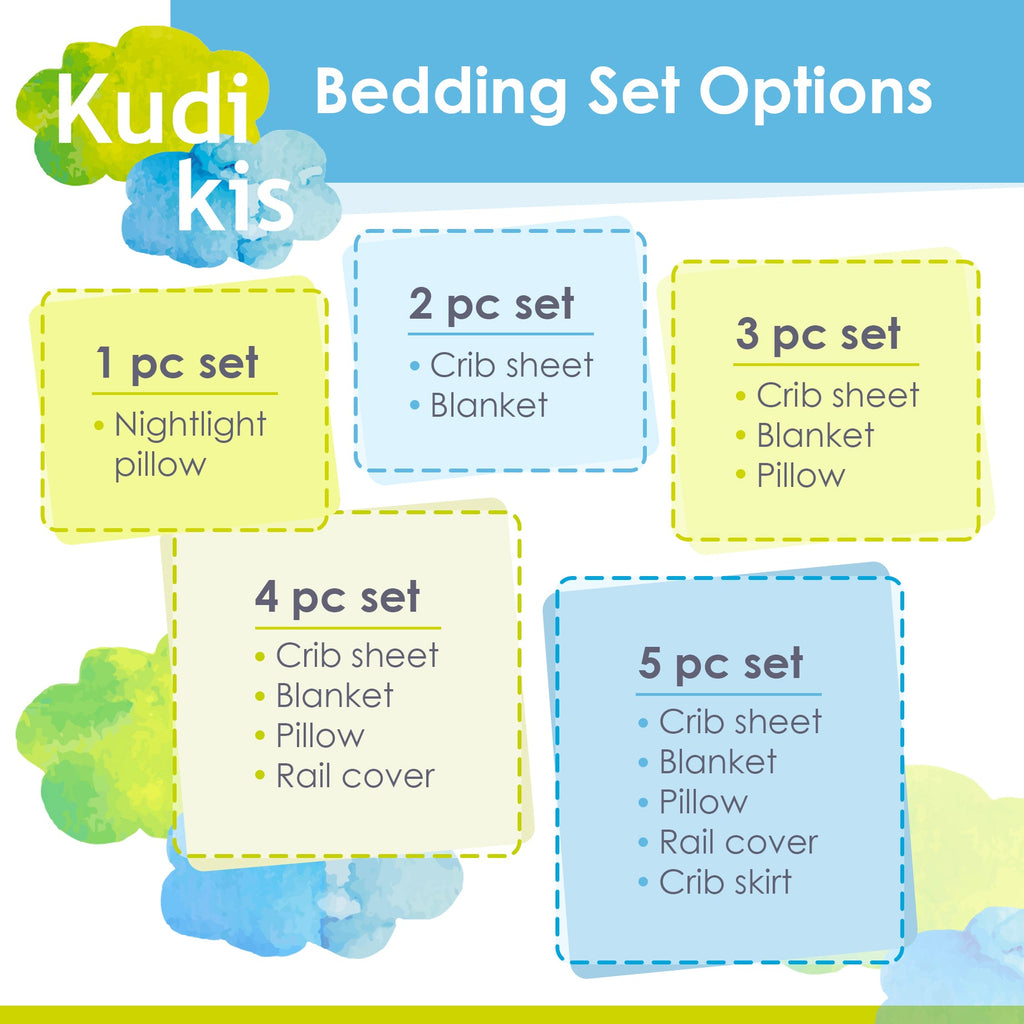 Kudi kis

Bedding Set Options

1 pc set
• Nightlight pillow

2 pc set
• Crib sheet
• Blanket

3 pc set
• Crib sheet
• Blanket
• Pillow

4 pc set
• Crib sheet
• Blanket
• Pillow
• Rail cover

5 pc set
• Crib sheet
• Blanket
• Pillow
• Rail cover
• Crib skirt